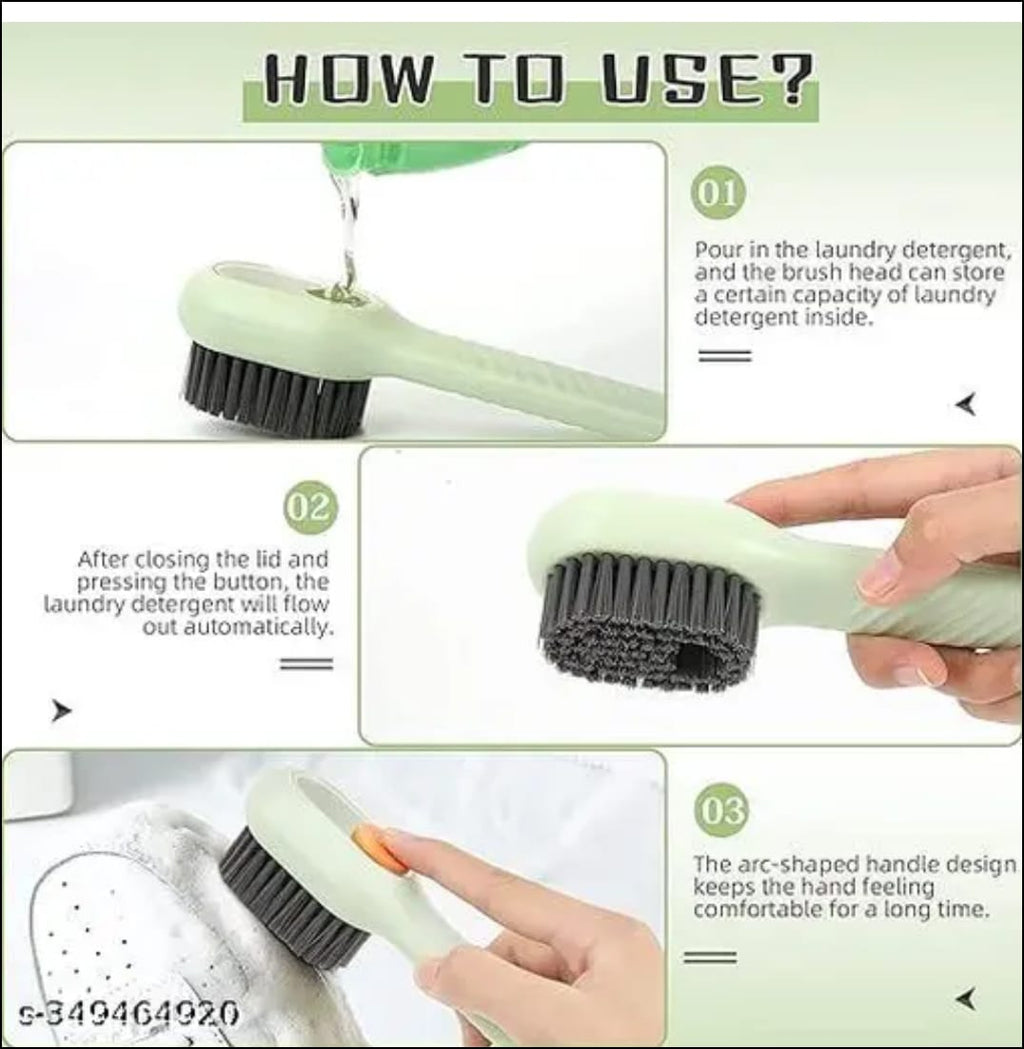 HOW TO USE?

01

Pour in the laundry detergent, and the brush head can store a certain capacity of laundry detergent inside.

02

After closing the lid and pressing the button, the laundry detergent will flow out automatically.

03

The arc-shaped handle design keeps the hand feeling comfortable for a long time.

s-349464920